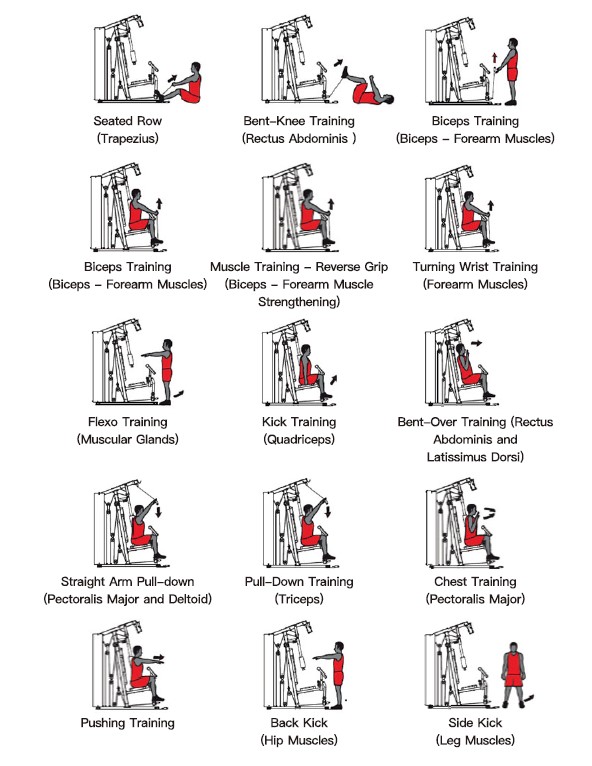 Seated Row
(Trapezius)

Bent-Knee Training
(Rectus Abdominis )

Biceps Training
(Biceps – Forearm Muscles)

Biceps Training
(Biceps – Forearm Muscles)

Muscle Training – Reverse Grip
(Biceps – Forearm Muscle Strengthening)

Turning Wrist Training
(Forearm Muscles)

Flexo Training
(Muscular Glands)

Kick Training
(Quadriceps)

Bent-Over Training (Rectus Abdominis and Latissimus Dorsi)

Straight Arm Pull-down
(Pectoralis Major and Deltoid)

Pull-Down Training
(Triceps)

Chest Training
(Pectoralis Major)

Pushing Training

Back Kick
(Hip Muscles)

Side Kick
(Leg Muscles)