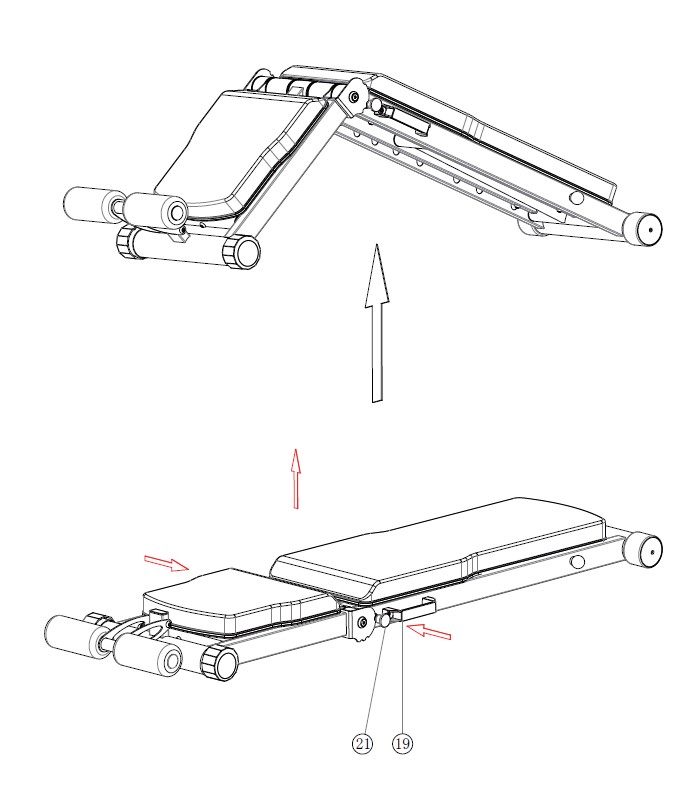 21
19