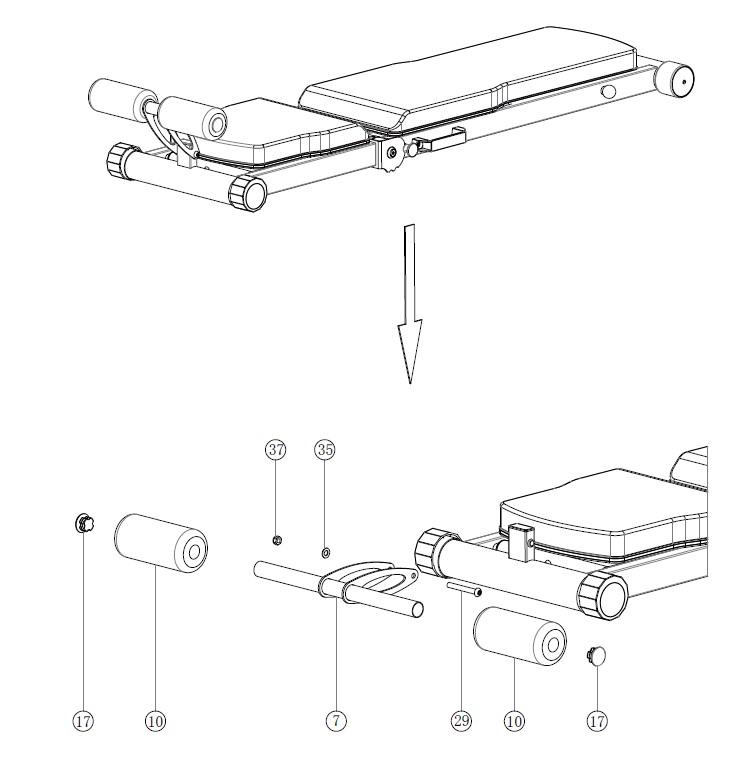 37
35
17
10
7
29
10
17