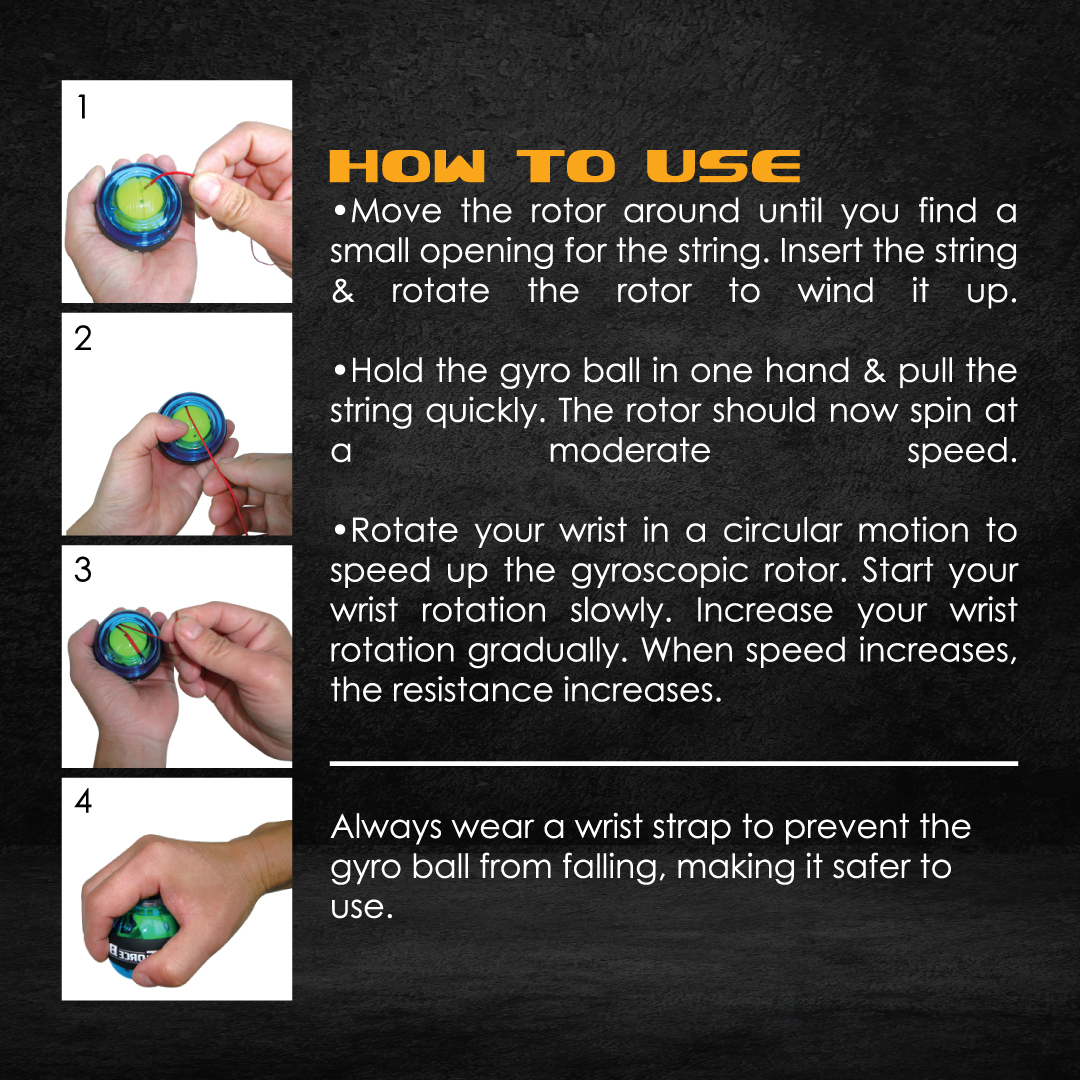 1

2

3

4

HOW TO USE

•Move the rotor around until you find a small opening for the string. Insert the string & rotate the rotor to wind it up.

•Hold the gyro ball in one hand & pull the string quickly. The rotor should now spin at a moderate speed.

•Rotate your wrist in a circular motion to speed up the gyroscopic rotor. Start your wrist rotation slowly. Increase your wrist rotation gradually. When speed increases, the resistance increases.

Always wear a wrist strap to prevent the gyro ball from falling, making it safer to use.